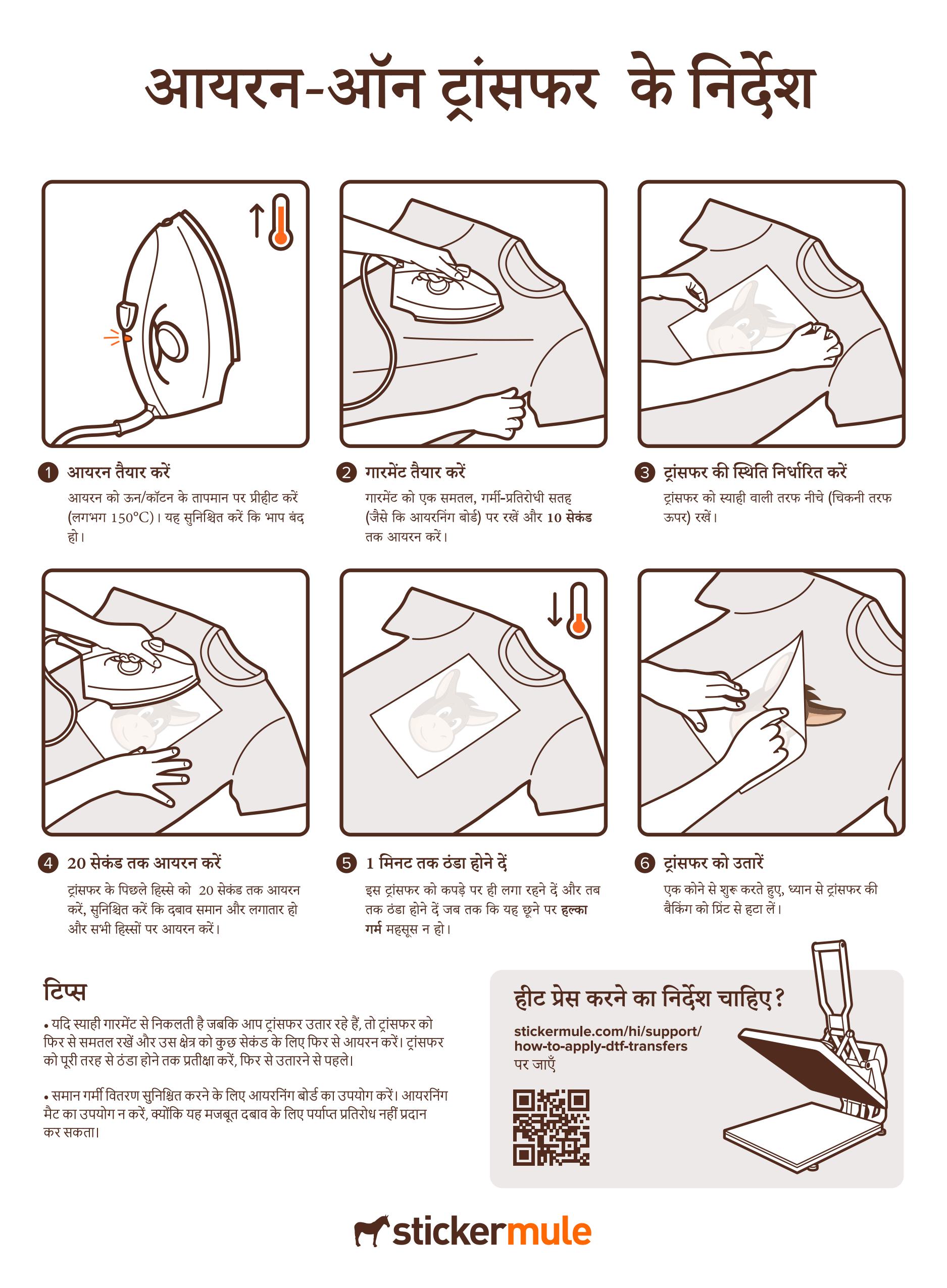 आयरन-ऑन ट्रांसफर के निर्देश

1 आयरन तैयार करें
आयरन को ऊन/कॉटन के तापमान पर प्रीहीट करें (लगभग 150°C)। यह सुनिश्चित करें कि भाप बंद हो।

2 गारमेंट तैयार करें
गारमेंट को एक समतल, गर्मी-प्रतिरोधी सतह (जैसे कि आयरनिंग बोर्ड) पर रखें और 10 सेकंड तक आयरन करें।

3 ट्रांसफर की स्थिति निर्धारित करें
ट्रांसफर को स्याही वाली तरफ नीचे (चिकनी तरफ ऊपर) रखें।

4 20 सेकंड तक आयरन करें
ट्रांसफर के पिछले हिस्से को 20 सेकंड तक आयरन करें, सुनिश्चित करें कि दबाव समान और लगातार हो और सभी हिस्सों पर आयरन करें।

5 1 मिनट तक ठंडा होने दें
इस ट्रांसफर को कपड़े पर ही लगा रहने दें और तब तक ठंडा होने दें जब तक कि यह छूने पर हल्का गर्म महसूस न हो।

6 ट्रांसफर को उतारें
एक कोने से शुरू करते हुए, ध्यान से ट्रांसफर की बैकिंग को प्रिंट से हटा लें।

टिप्स
• यदि स्याही गारमेंट से निकलती है जबकि आप ट्रांसफर उतार रहे हैं, तो ट्रांसफर को फिर से समतल रखें और उस क्षेत्र को कुछ सेकंड के लिए फिर से आयरन करें। ट्रांसफर को पूरी तरह से ठंडा होने तक प्रतीक्षा करें, फिर से उतारने से पहले।

• समान गर्मी वितरण सुनिश्चित करने के लिए आयरनिंग बोर्ड का उपयोग करें। आयरनिंग मैट का उपयोग न करें, क्योंकि यह मजबूत दबाव के लिए पर्याप्त प्रतिरोध नहीं प्रदान कर सकता।

हीट प्रेस करने का निर्देश चाहिए?
stickermule.com/hi/support/how-to-apply-dtf-transfers पर जाएँ

stickermule