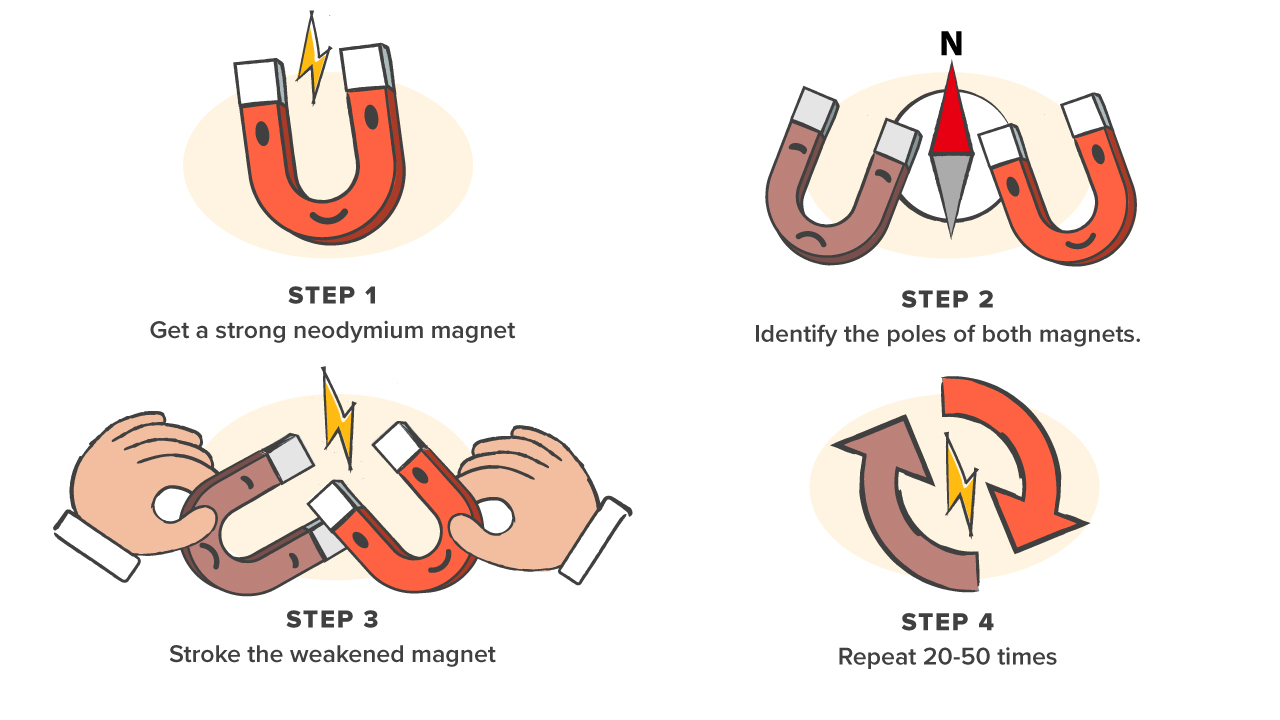 STEP 1
Get a strong neodymium magnet

N

STEP 2
Identify the poles of both magnets.

STEP 3
Stroke the weakened magnet

STEP 4
Repeat 20-50 times