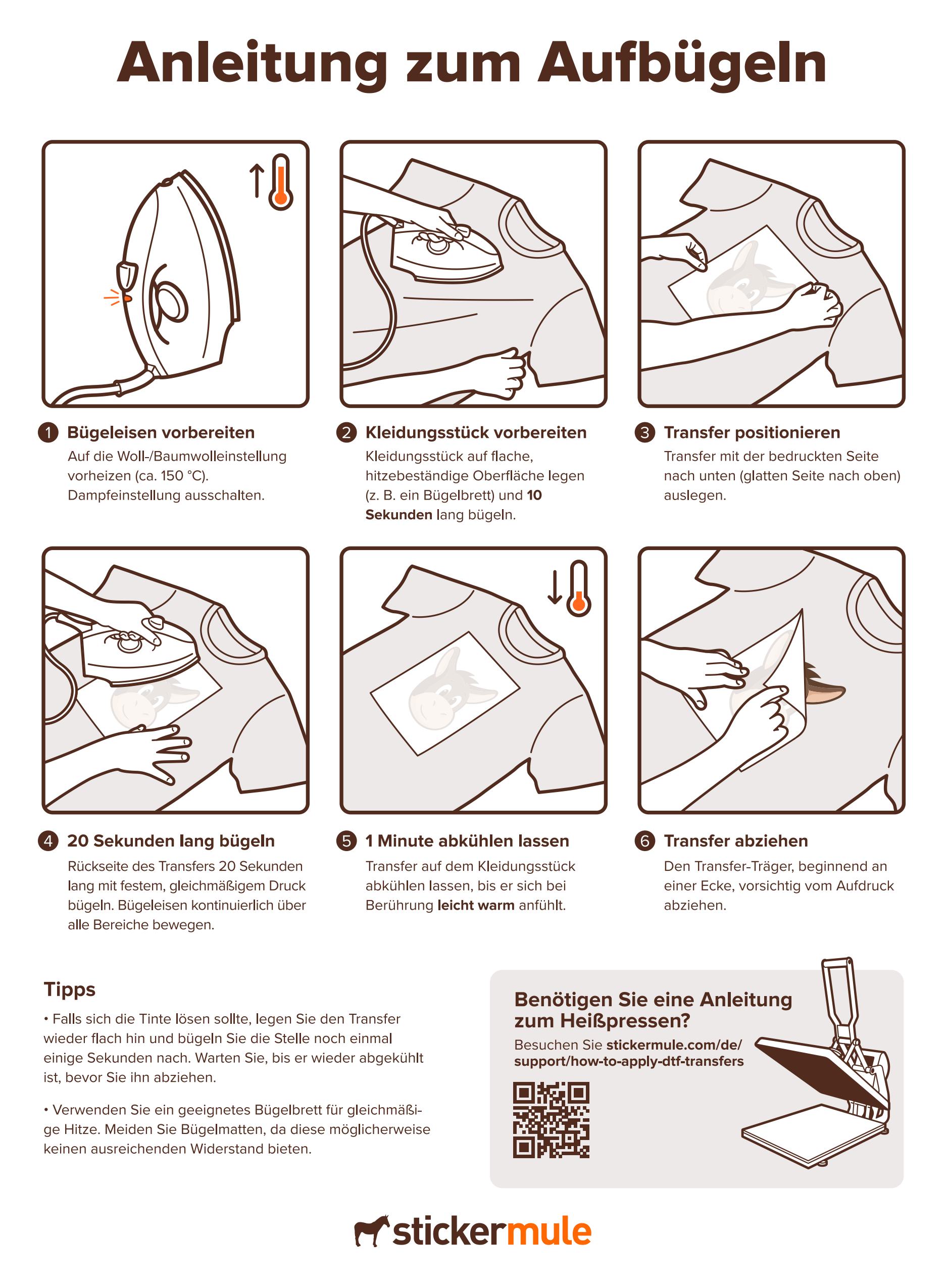 Anleitung zum Aufbügeln

1 Bügeleisen vorbereiten
Auf die Woll-/Baumwolleinstellung vorheizen (ca. 150 °C). Dampfeinstellung ausschalten.

2 Kleidungsstück vorbereiten
Kleidungsstück auf flache, hitzebeständige Oberfläche legen (z. B. ein Bügelbrett) und 10 Sekunden lang bügeln.

3 Transfer positionieren
Transfer mit der bedruckten Seite nach unten (glatten Seite nach oben) auslegen.

4 20 Sekunden lang bügeln
Rückseite des Transfers 20 Sekunden lang mit festem, gleichmäßigem Druck bügeln. Bügeleisen kontinuierlich über alle Bereiche bewegen.

5 1 Minute abkühlen lassen
Transfer auf dem Kleidungsstück abkühlen lassen, bis er sich bei Berührung leicht warm anfühlt.

6 Transfer abziehen
Den Transfer-Träger, beginnend an einer Ecke, vorsichtig vom Aufdruck abziehen.

Tipps
• Falls sich die Tinte lösen sollte, legen Sie den Transfer wieder flach hin und bügeln Sie die Stelle noch einmal einige Sekunden nach. Warten Sie, bis er wieder abgekühlt ist, bevor Sie ihn abziehen.

• Verwenden Sie ein geeignetes Bügelbrett für gleichmäßige Hitze. Meiden Sie Bügelmatten, da diese möglicherweise keinen ausreichenden Widerstand bieten.

Benötigen Sie eine Anleitung zum Heißpressen?
Besuchen Sie stickermule.com/de/support/how-to-apply-dtf-transfers

stickermule