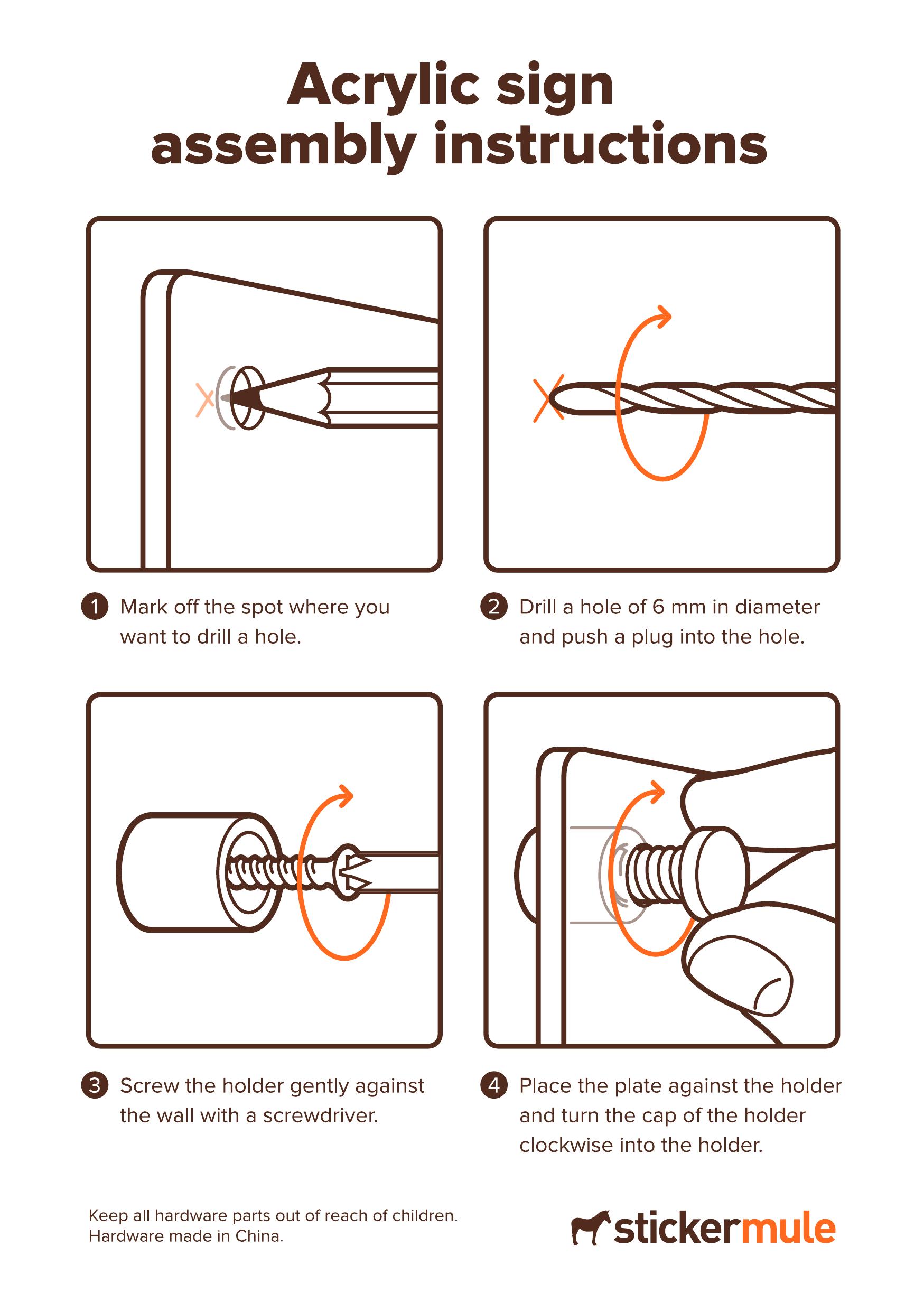 Acrylic sign assembly instructions

1 Mark off the spot where you want to drill a hole.

2 Drill a hole of 6 mm in diameter and push a plug into the hole.

3 Screw the holder gently against the wall with a screwdriver.

4 Place the plate against the holder and turn the cap of the holder clockwise into the holder.

Keep all hardware parts out of reach of children.
Hardware made in China.

stickermule